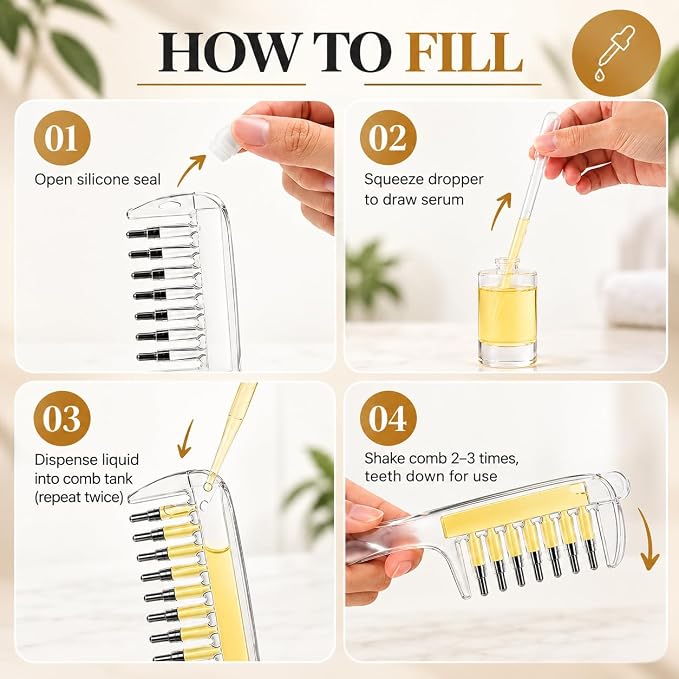 HOW TO FILL

01

Open silicone seal

02

Squeeze dropper to draw serum

03

Dispense liquid into comb tank (repeat twice)

04

Shake comb 2–3 times, teeth down for use